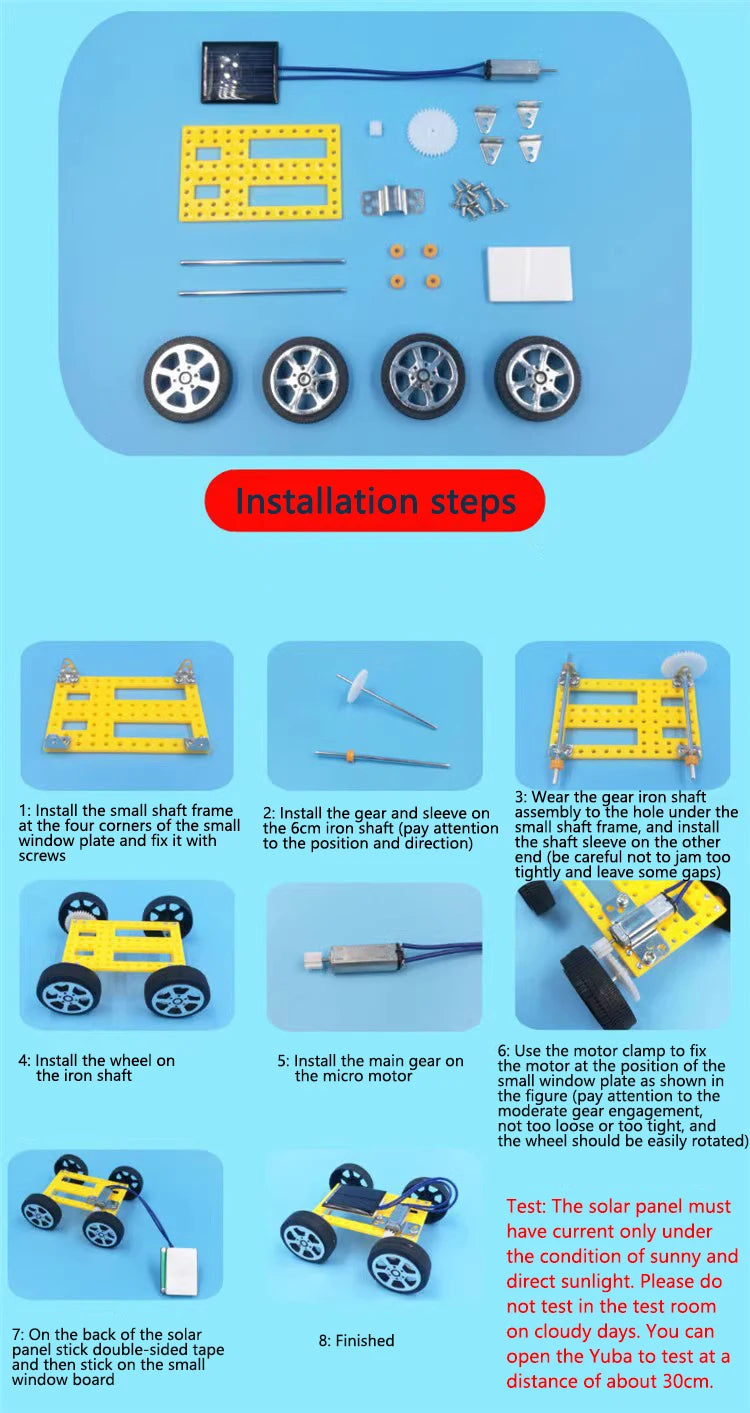 Installation steps

1: Install the small shaft frame at the four corners of the small window plate and fix it with screws

2: Install the gear and sleeve on the 6cm iron shaft (pay attention to the position and direction)

3: Wear the gear iron shaft assembly to the hole under the small shaft frame, and install the shaft sleeve on the other end (be careful not to jam too tightly and leave some gaps)

4: Install the wheel on the iron shaft

5: Install the main gear on the micro motor

6: Use the motor clamp to fix the motor at the position of the small window plate as shown in the figure (pay attention to the moderate gear engagement, not too loose or too tight, and the wheel should be easily rotated)

7: On the back of the solar panel stick double-sided tape and then stick on the small window board

8: Finished

Test: The solar panel must have current only under the condition of sunny and direct sunlight. Please do not test in the test room on cloudy days. You can open the Yuba to test at a distance of about 30cm.