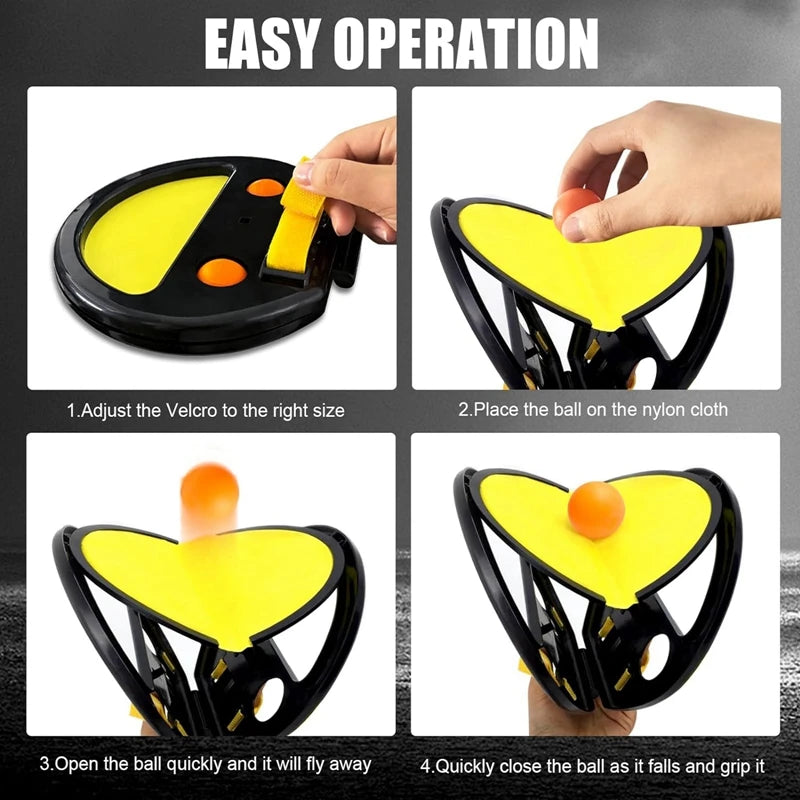 EASY OPERATION

1.Adjust the Velcro to the right size

2.Place the ball on the nylon cloth

3.Open the ball quickly and it will fly away

4.Quickly close the ball as it falls and grip it