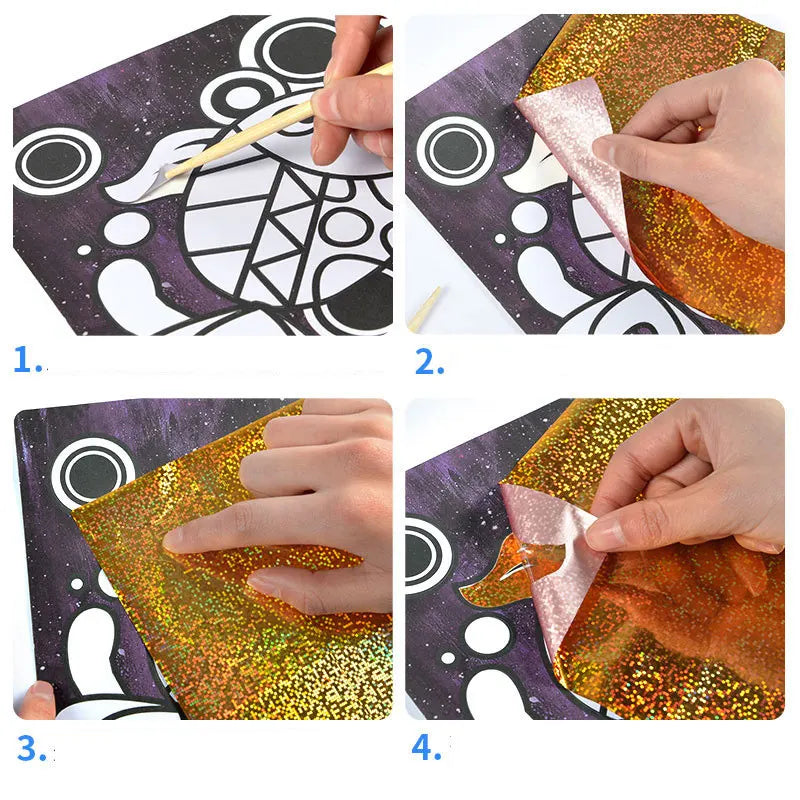 1.

2.

3.

4.