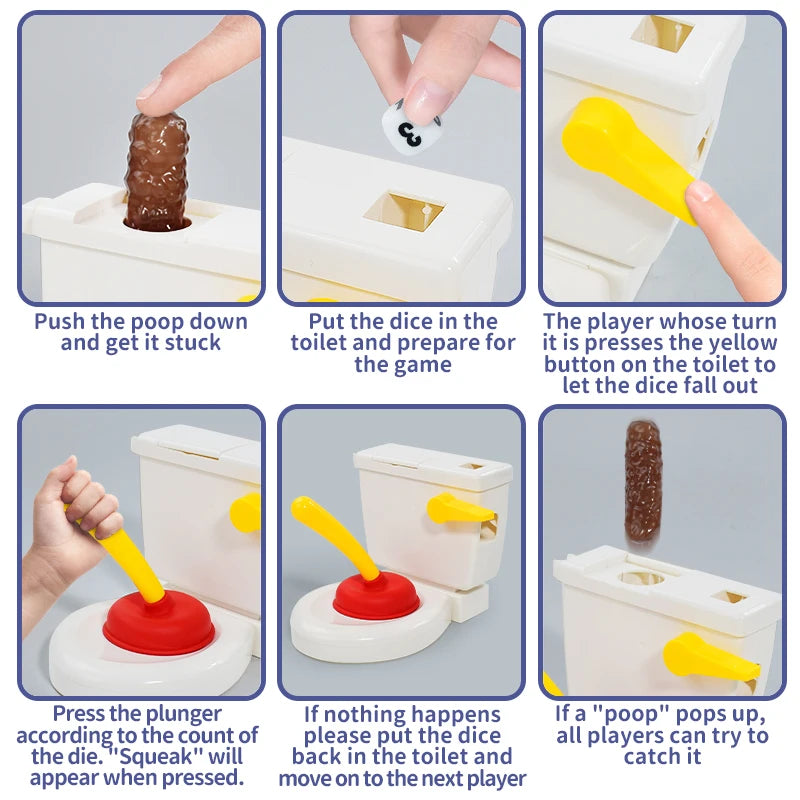 3

Push the poop down and get it stuck

Put the dice in the toilet and prepare for the game

The player whose turn it is presses the yellow button on the toilet to let the dice fall out

Press the plunger according to the count of the die. "Squeak" will appear when pressed.

If nothing happens please put the dice back in the toilet and move on to the next player

If a "poop" pops up, all players can try to catch it