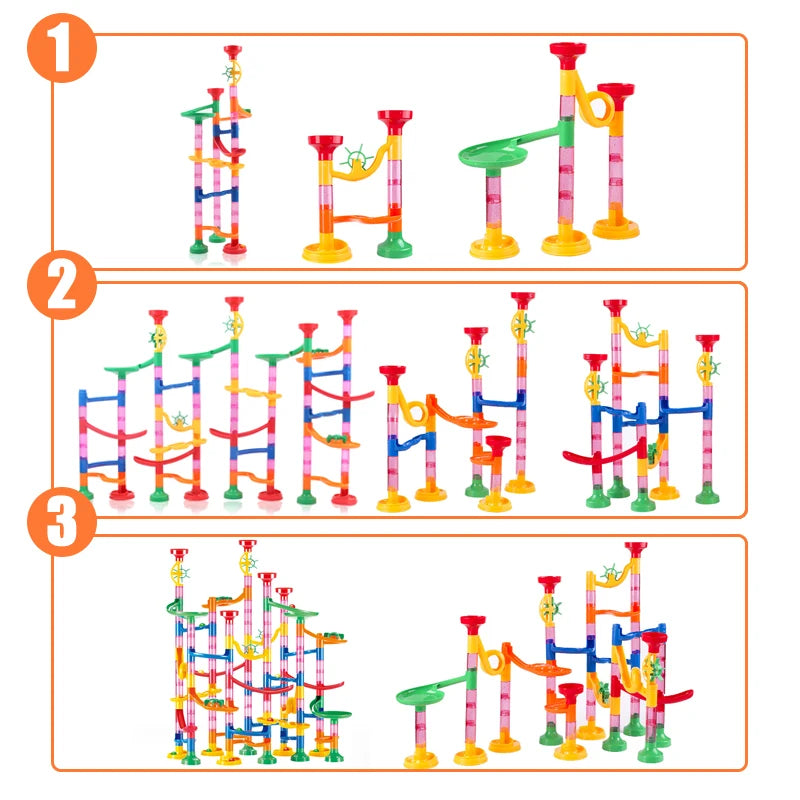 1

2

3