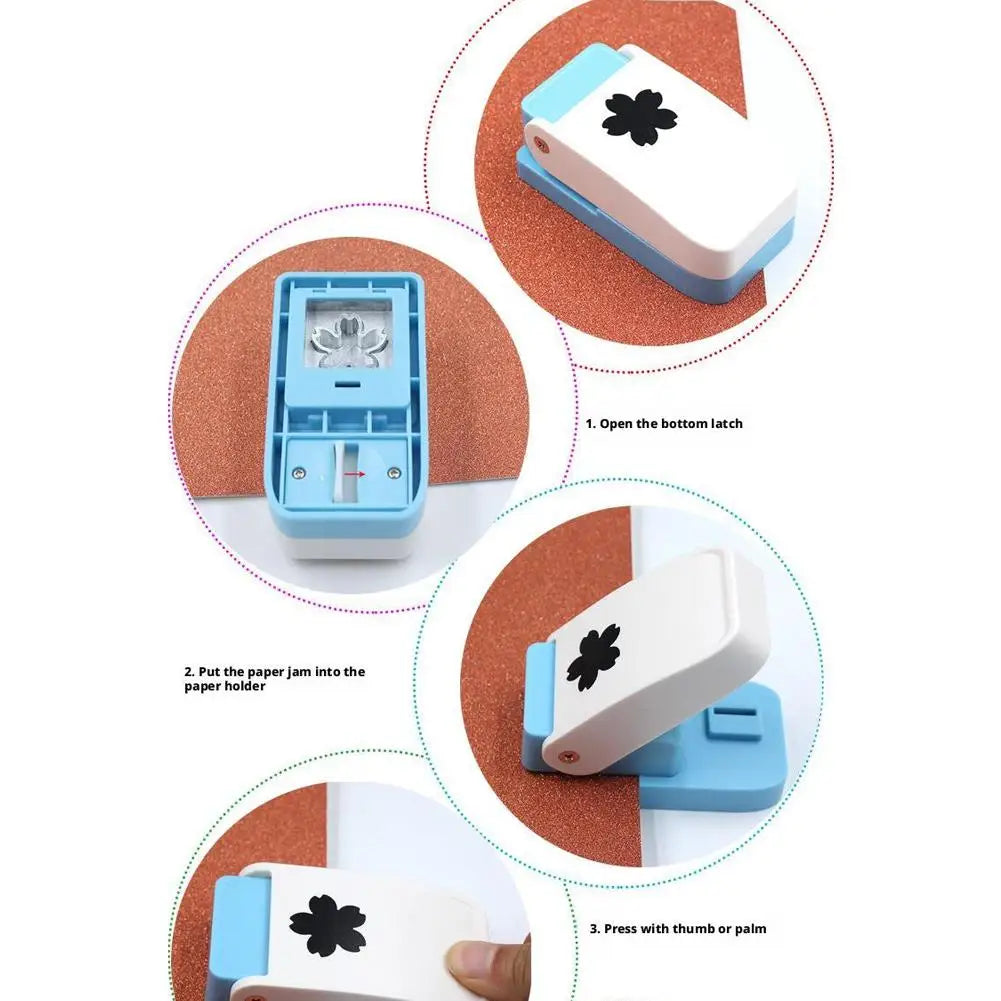 1. Open the bottom latch

2. Put the paper jam into the paper holder

3. Press with thumb or palm