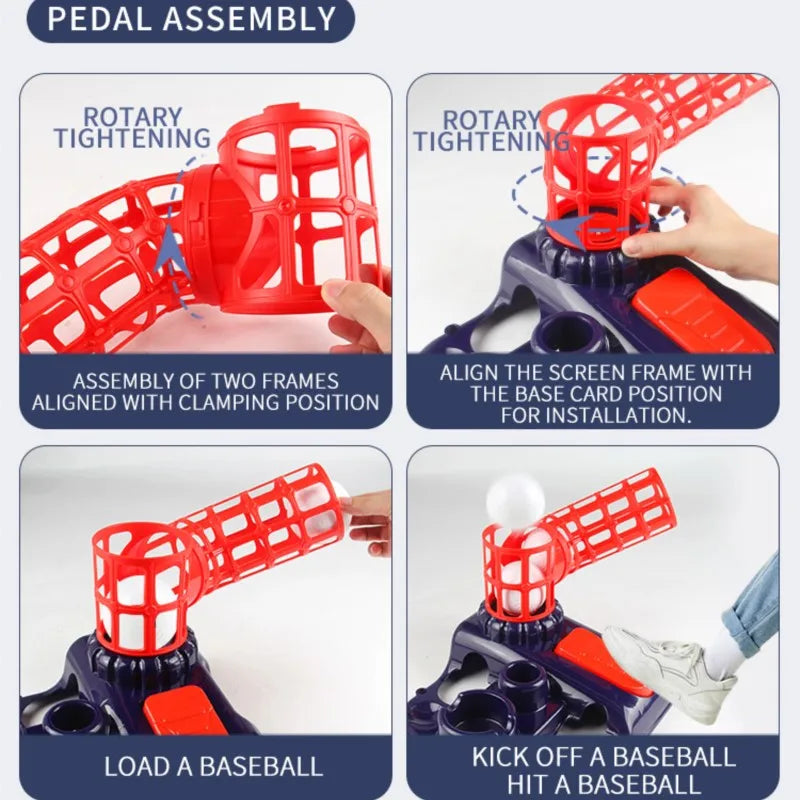 PEDAL ASSEMBLY

ROTARY TIGHTENING

ASSEMBLY OF TWO FRAMES ALIGNED WITH CLAMPING POSITION

ROTARY TIGHTENING

ALIGN THE SCREEN FRAME WITH THE BASE CARD POSITION FOR INSTALLATION.

LOAD A BASEBALL

KICK OFF A BASEBALL HIT A BASEBALL