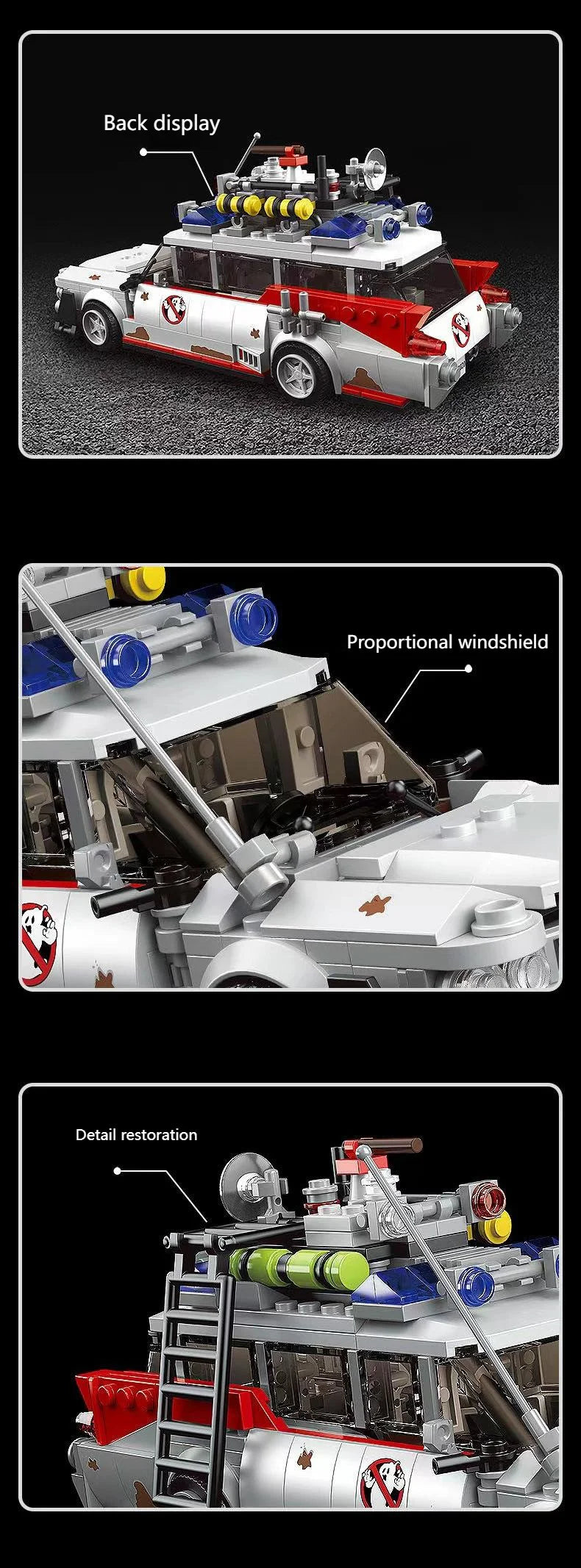 Back display

Proportional windshield

Detail restoration